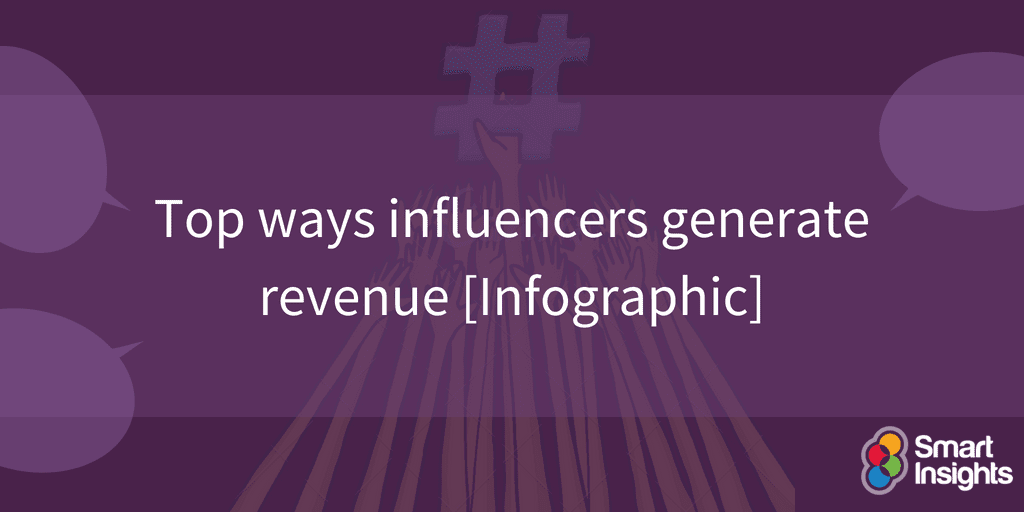 Top ways influencers generate revenue [Infographic]

Smart Insights