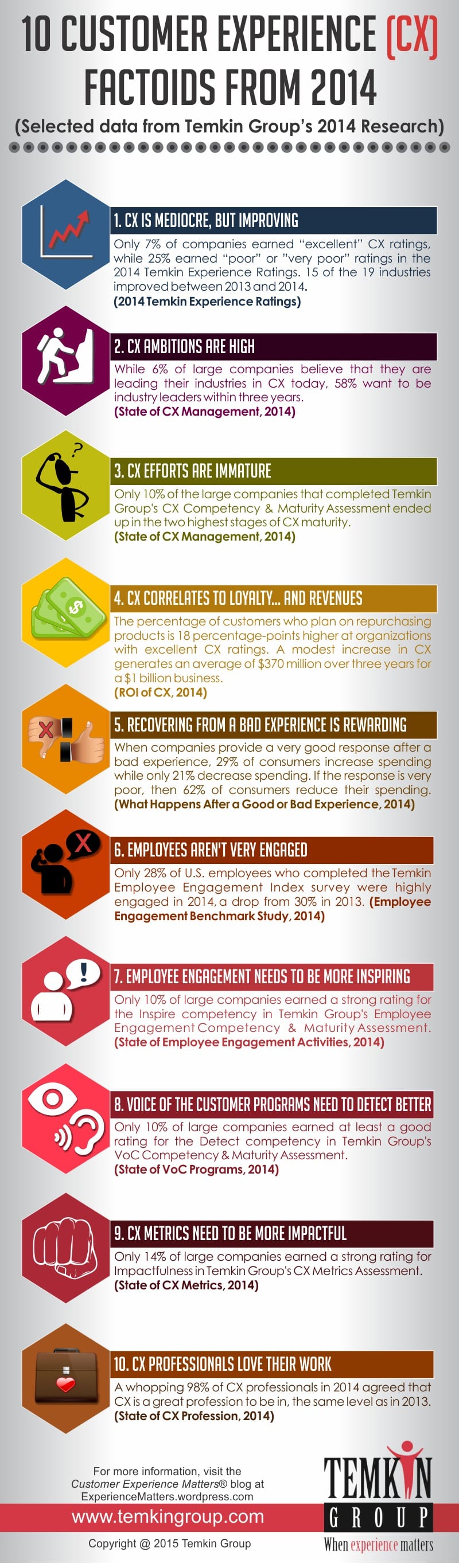 10 CUSTOMER EXPERIENCE (CX) FACTOIDS FROM 2014

(Selected data from Temkin Group's 2014 Research)

1. CX IS MEDIOCRE, BUT IMPROVING

Only 7% of companies earned "excellent" CX ratings, while 25% earned "poor" or "very poor" ratings in the 2014 Temkin Experience Ratings. 15 of the 19 industries improved between 2013 and 2014.
(2014 Temkin Experience Ratings)

2. CX AMBITIONS ARE HIGH

While 6% of large companies believe that they are leading their industries in CX today, 58% want to be industry leaders within three years.
(State of CX Management, 2014)

3. CX EFFORTS ARE IMMATURE

Only 10% of the large companies that completed Temkin Group's CX Competency & Maturity Assessment ended up in the two highest stages of CX maturity.
(State of CX Management, 2014)

4. CX CORRELATES TO LOYALTY... AND REVENUES

The percentage of customers who plan on repurchasing products is 18 percentage-points higher at organizations with excellent CX ratings. A modest increase in CX generates an average of $370 million over three years for a $1 billion business.
(ROI of CX, 2014)

5. RECOVERING FROM A BAD EXPERIENCE IS REWARDING

When companies provide a very good response after a bad experience, 29% of consumers increase spending while only 21% decrease spending. If the response is very poor, then 62% of consumers reduce their spending.
(What Happens After a Good or Bad Experience, 2014)

6. EMPLOYEES AREN'T VERY ENGAGED

Only 28% of U.S. employees who completed the Temkin Employee Engagement Index survey were highly engaged in 2014, a drop from 30% in 2013. (Employee Engagement Benchmark Study, 2014)

7. EMPLOYEE ENGAGEMENT NEEDS TO BE MORE INSPIRING

Only 10% of large companies earned a strong rating for the Inspire competency in Temkin Group's Employee Engagement Competency & Maturity Assessment.
(State of Employee Engagement Activities, 2014)

8. VOICE OF THE CUSTOMER PROGRAMS NEED TO DETECT BETTER

Only 10% of large companies earned at least a good rating for the Detect competency in Temkin Group's VoC Competency & Maturity Assessment.
(State of VoC Programs, 2014)

9. CX METRICS NEED TO BE MORE IMPACTFUL

Only 14% of large companies earned a strong rating for Impactfulness in Temkin Group's CX Metrics Assessment.
(State of CX Metrics, 2014)

10. CX PROFESSIONALS LOVE THEIR WORK

A whopping 98% of CX professionals in 2014 agreed that CX is a great profession to be in, the same level as in 2013.
(State of CX Profession, 2014)

For more information, visit the Customer Experience Matters® blog at ExperienceMatters.wordpress.com

www.temkingroup.com

Copyright @ 2015 Temkin Group

TEMKIN GROUP
When experience matters