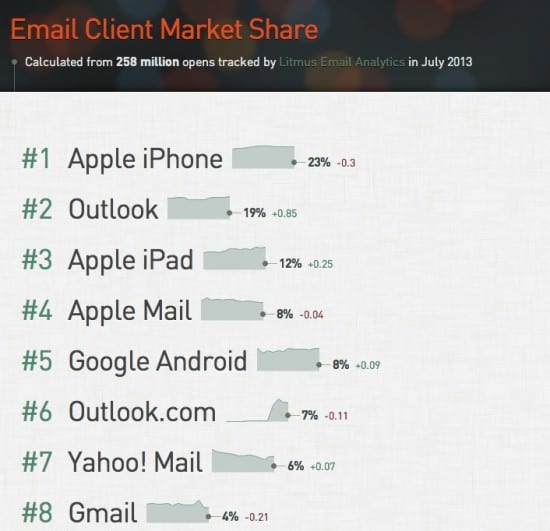 Email Client Market Share

Calculated from 258 million opens tracked by Litmus Email Analytics in July 2013

#1 Apple iPhone 23% -0.3

#2 Outlook 19% +0.85

#3 Apple iPad 12% +0.25

#4 Apple Mail 8% -0.04

#5 Google Android 8% +0.09

#6 Outlook.com 7% -0.11

#7 Yahoo! Mail 6% +0.07

#8 Gmail 4% -0.21