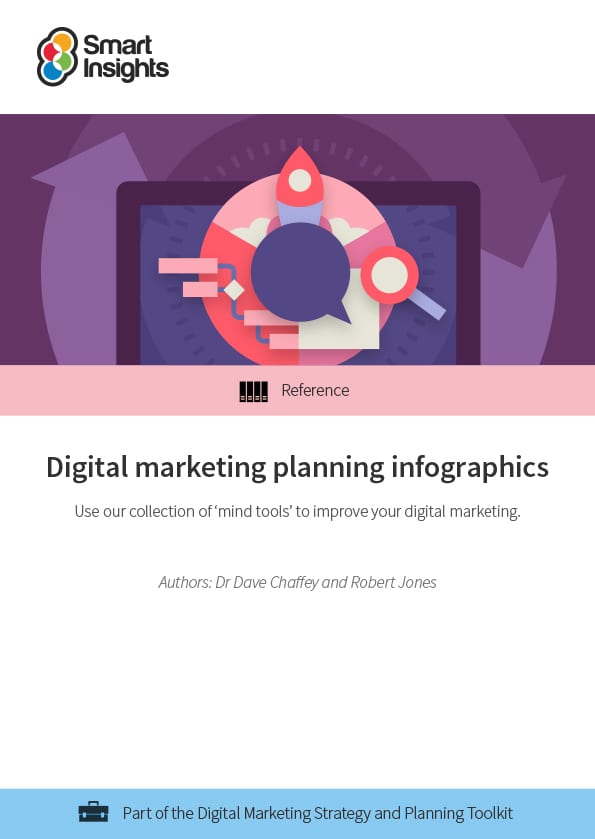 Smart Insights

Reference

Digital marketing planning infographics

Use our collection of 'mind tools' to improve your digital marketing.

Authors: Dr Dave Chaffey and Robert Jones

Part of the Digital Marketing Strategy and Planning Toolkit