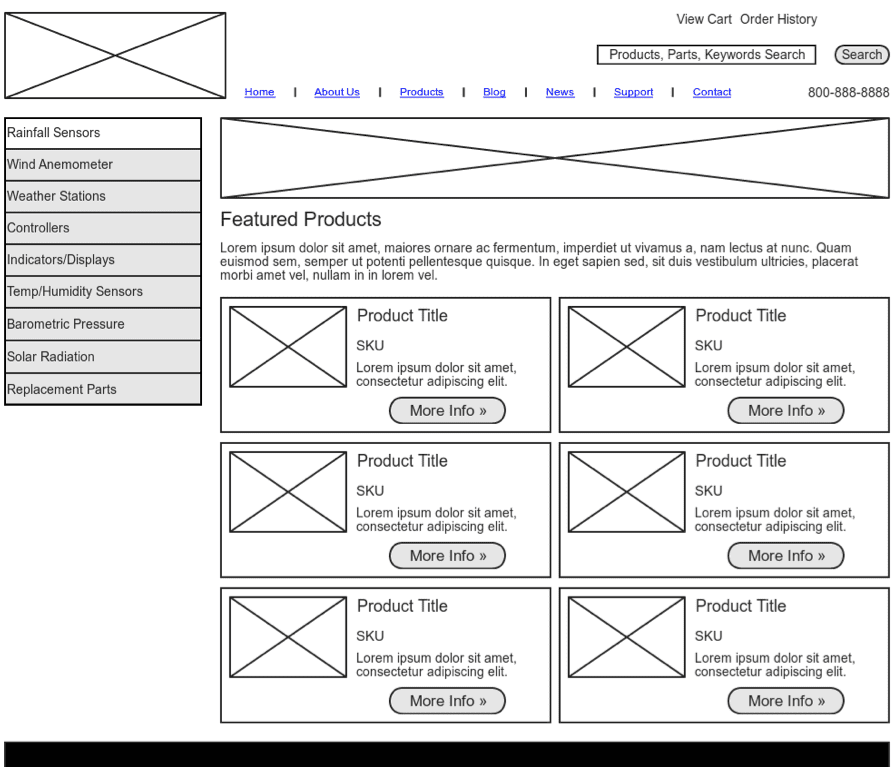 View Cart Order History

Products, Parts, Keywords Search

Search

Home | About Us | Products | Blog | News | Support | Contact

800-888-8888

Rainfall Sensors
Wind Anemometer
Weather Stations
Controllers
Indicators/Displays
Temp/Humidity Sensors
Barometric Pressure
Solar Radiation
Replacement Parts

Featured Products

Lorem ipsum dolor sit amet, maiores ornare ac fermentum, imperdiet ut vivamus a, nam lectus at nunc. Quam euismod sem, semper ut potenti pellentesque quisque. In eget sapien sed, sit duis vestibulum ultricies, placerat morbi amet vel, nullam in in lorem vel.

Product Title
SKU
Lorem ipsum dolor sit amet, consectetur adipiscing elit.
More Info »

Product Title
SKU
Lorem ipsum dolor sit amet, consectetur adipiscing elit.
More Info »

Product Title
SKU
Lorem ipsum dolor sit amet, consectetur adipiscing elit.
More Info »

Product Title
SKU
Lorem ipsum dolor sit amet, consectetur adipiscing elit.
More Info »

Product Title
SKU
Lorem ipsum dolor sit amet, consectetur adipiscing elit.
More Info »

Product Title
SKU
Lorem ipsum dolor sit amet, consectetur adipiscing elit.
More Info »