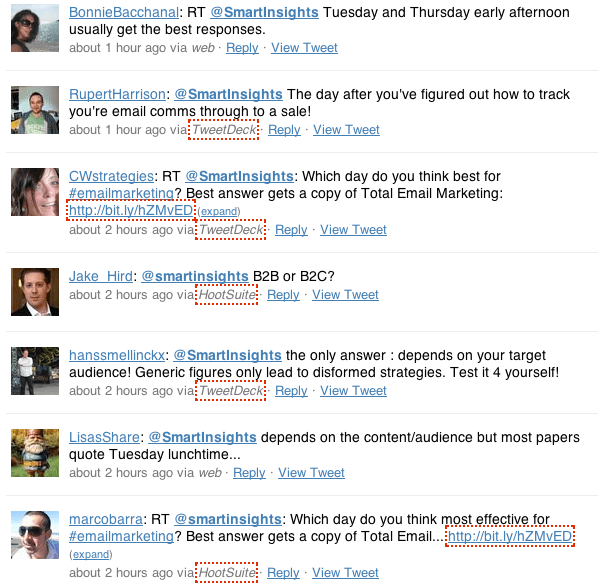 BonnieBacchanal: RT @SmartInsights Tuesday and Thursday early afternoon usually get the best responses.
about 1 hour ago via web · Reply · View Tweet

RupertHarrison: @SmartInsights The day after you've figured out how to track you're email comms through to a sale!
about 1 hour ago via TweetDeck · Reply · View Tweet

CWstrategies: RT @SmartInsights: Which day do you think best for #emailmarketing? Best answer gets a copy of Total Email Marketing: http://bit.ly/hZMvED (expand)
about 2 hours ago via TweetDeck · Reply · View Tweet

Jake_Hird: @smartinsights B2B or B2C?
about 2 hours ago via HootSuite · Reply · View Tweet

hanssmellinckx: @SmartInsights the only answer : depends on your target audience! Generic figures only lead to disformed strategies. Test it 4 yourself!
about 2 hours ago via TweetDeck · Reply · View Tweet

LisasShare: @SmartInsights depends on the content/audience but most papers quote Tuesday lunchtime...
about 2 hours ago via web · Reply · View Tweet

marcobarra: RT @smartinsights: Which day do you think most effective for #emailmarketing? Best answer gets a copy of Total Email... http://bit.ly/hZMvED (expand)
about 2 hours ago via HootSuite · Reply · View Tweet